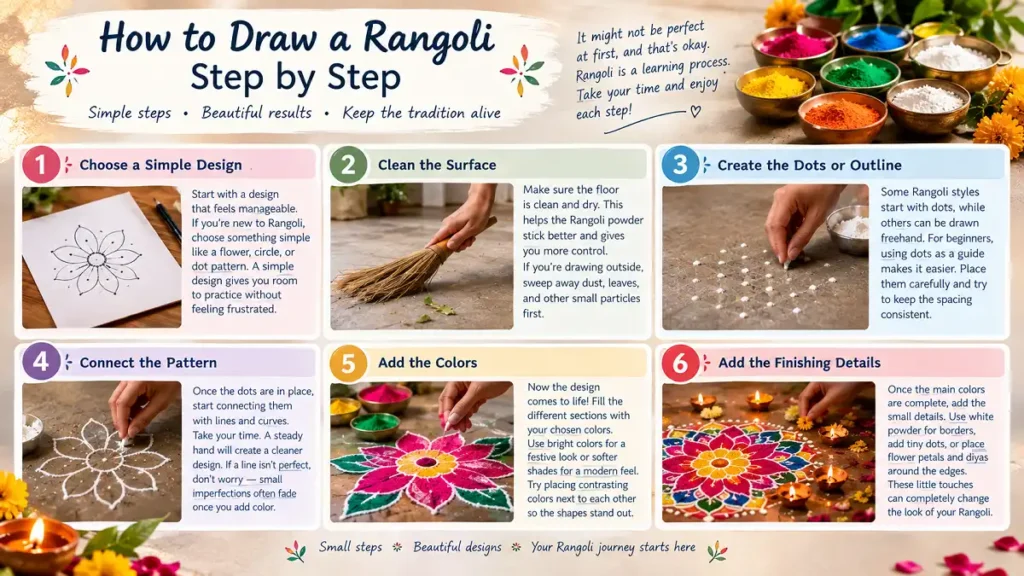 How to Draw a Rangoli Step by Step

Simple steps • Beautiful results • Keep the tradition alive

It might not be perfect at first, and that's okay. Rangoli is a learning process. Take your time and enjoy each step!

1 Choose a Simple Design

Start with a design that feels manageable. If you're new to Rangoli, choose something simple like a flower, circle, or dot pattern. A simple design gives you room to practice without feeling frustrated.

2 Clean the Surface

Make sure the floor is clean and dry. This helps the Rangoli powder stick better and gives you more control. If you're drawing outside, sweep away dust, leaves, and other small particles first.

3 Create the Dots or Outline

Some Rangoli styles start with dots, while others can be drawn freehand. For beginners, using dots as a guide makes it easier. Place them carefully and try to keep the spacing consistent.

4 Connect the Pattern

Once the dots are in place, start connecting them with lines and curves. Take your time. A steady hand will create a cleaner design. If a line isn't perfect, don't worry — small imperfections often fade once you add color.

5 Add the Colors

Now the design comes to life! Fill the different sections with your chosen colors. Use bright colors for a festive look or softer shades for a modern feel. Try placing contrasting colors next to each other so the shapes stand out.

6 Add the Finishing Details

Once the main colors are complete, add the small details. Use white powder for borders, add tiny dots, or place flower petals and diyas around the edges. These little touches can completely change the look of your Rangoli.

Small steps • Beautiful designs • Your Rangoli journey starts here