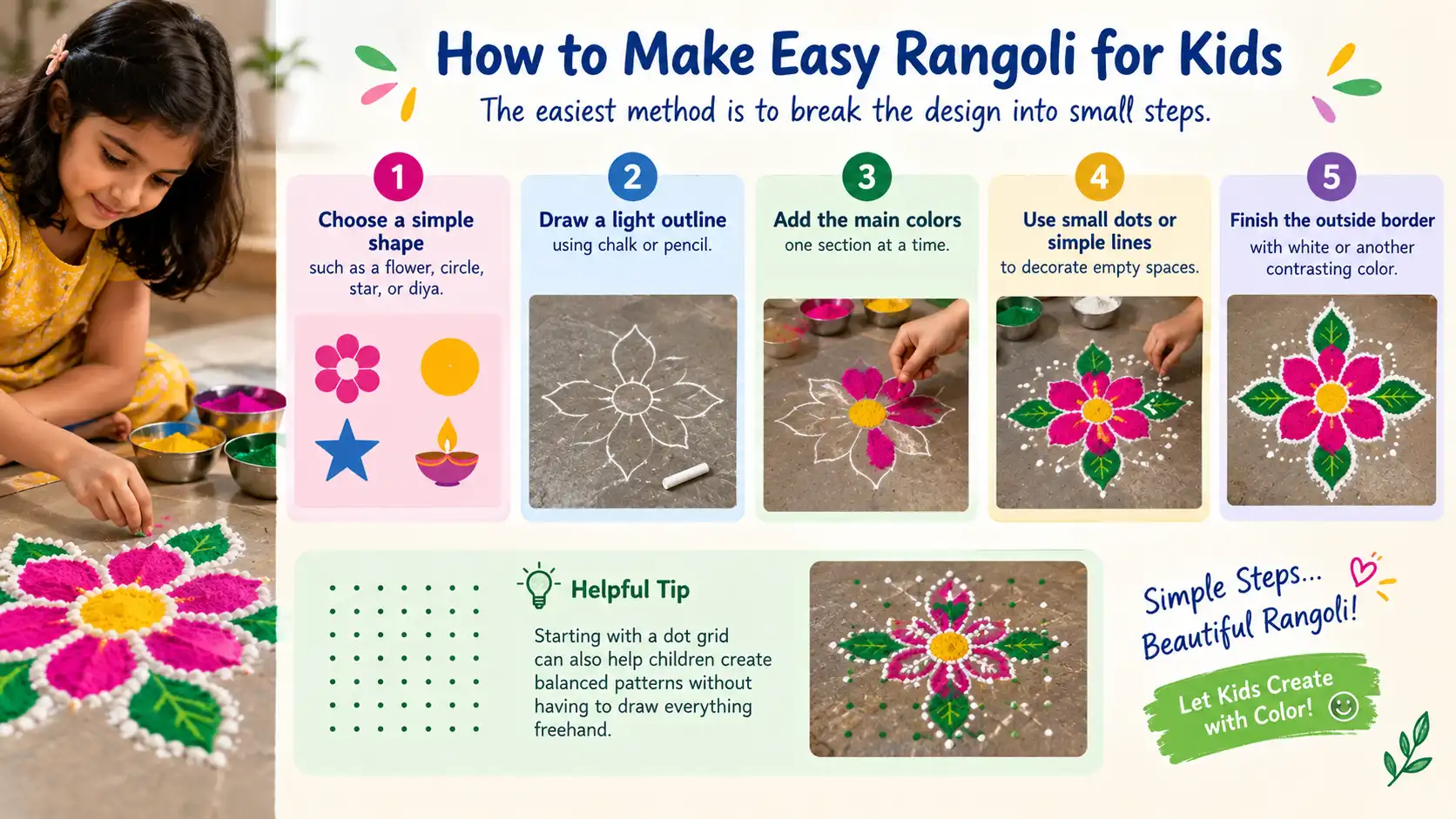 How to Make Easy Rangoli for Kids

The easiest method is to break the design into small steps.

1
Choose a simple shape
such as a flower, circle, star, or diya.

2
Draw a light outline
using chalk or pencil.

3
Add the main colors
one section at a time.

4
Use small dots or simple lines
to decorate empty spaces.

5
Finish the outside border
with white or another contrasting color.

Helpful Tip

Starting with a dot grid can also help children create balanced patterns without having to draw everything freehand.

Simple Steps... Beautiful Rangoli!

Let Kids Create with Color!