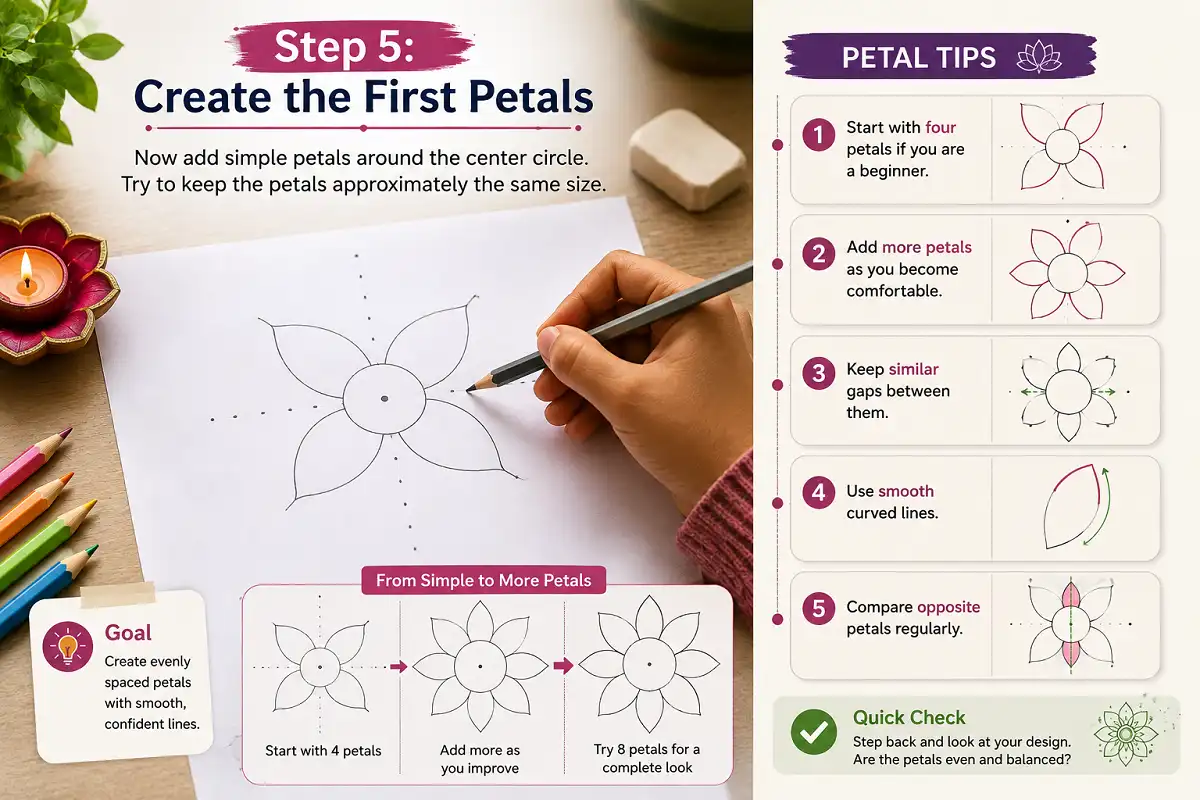 Step 5:
Create the First Petals

Now add simple petals around the center circle. Try to keep the petals approximately the same size.

Goal
Create evenly spaced petals with smooth, confident lines.

From Simple to More Petals

Start with 4 petals

Add more as you improve

Try 8 petals for a complete look

PETAL TIPS

1 Start with four petals if you are a beginner.

2 Add more petals as you become comfortable.

3 Keep similar gaps between them.

4 Use smooth curved lines.

5 Compare opposite petals regularly.

Quick Check
Step back and look at your design. Are the petals even and balanced?