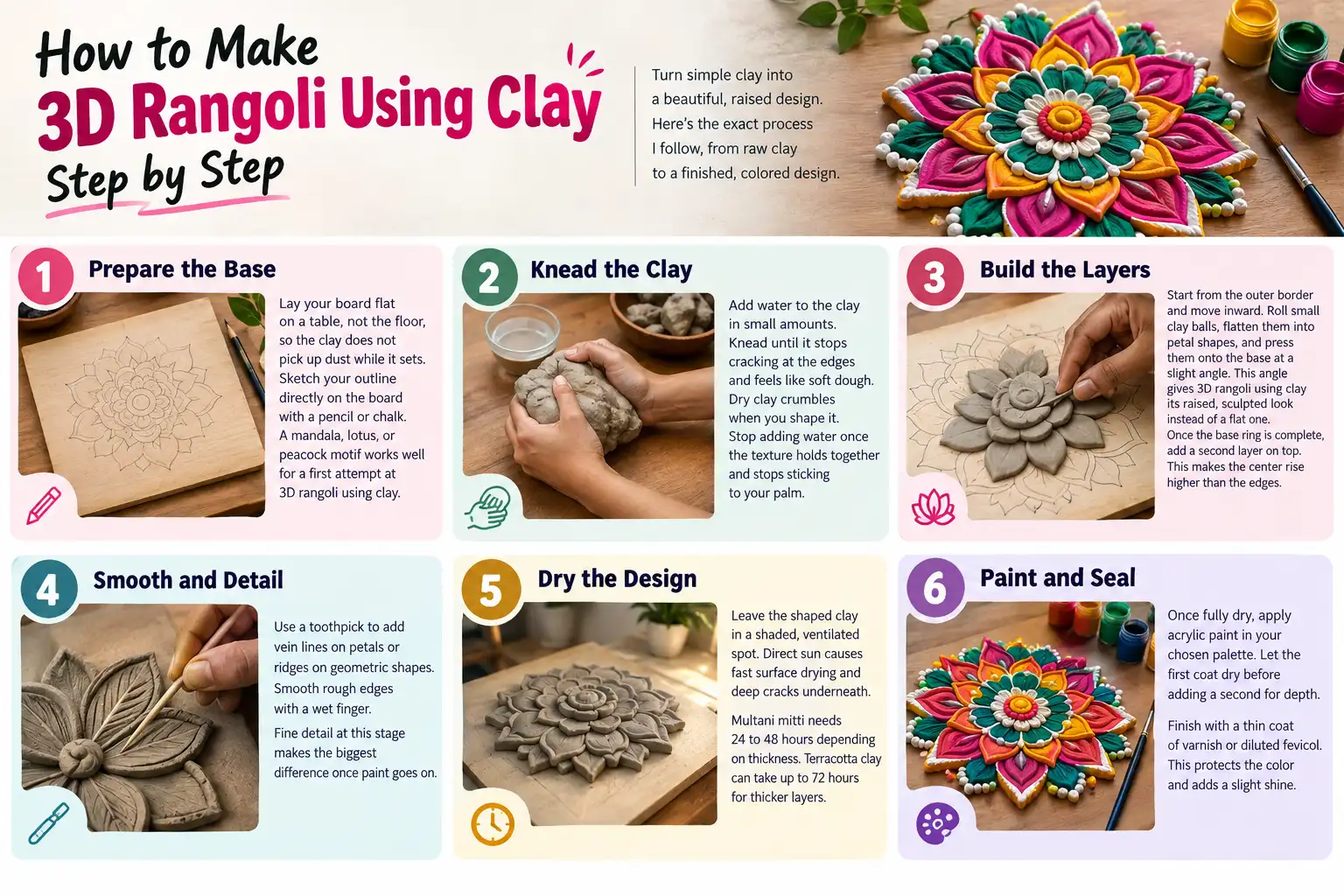 How to Make
3D Rangoli Using Clay
Step by Step

Turn simple clay into a beautiful, raised design. Here's the exact process I follow, from raw clay to a finished, colored design.

1 Prepare the Base

Lay your board flat on a table, not the floor, so the clay does not pick up dust while it sets. Sketch your outline directly on the board with a pencil or chalk. A mandala, lotus, or peacock motif works well for a first attempt at 3D rangoli using clay.

2 Knead the Clay

Add water to the clay in small amounts. Knead until it stops cracking at the edges and feels like soft dough. Dry clay crumbles when you shape it. Stop adding water once the texture holds together and stops sticking to your palm.

3 Build the Layers

Start from the outer border and move inward. Roll small clay balls, flatten them into petal shapes, and press them onto the base at a slight angle. This angle gives 3D rangoli using clay its raised, sculpted look instead of a flat one.

Once the base ring is complete, add a second layer on top. This makes the center rise higher than the edges.

4 Smooth and Detail

Use a toothpick to add vein lines on petals or ridges on geometric shapes. Smooth rough edges with a wet finger.

Fine detail at this stage makes the biggest difference once paint goes on.

5 Dry the Design

Leave the shaped clay in a shaded, ventilated spot. Direct sun causes fast surface drying and deep cracks underneath.

Multani mitti needs 24 to 48 hours depending on thickness. Terracotta clay can take up to 72 hours for thicker layers.

6 Paint and Seal

Once fully dry, apply acrylic paint in your chosen palette. Let the first coat dry before adding a second for depth.

Finish with a thin coat of varnish or diluted fevicol. This protects the color and adds a slight shine.