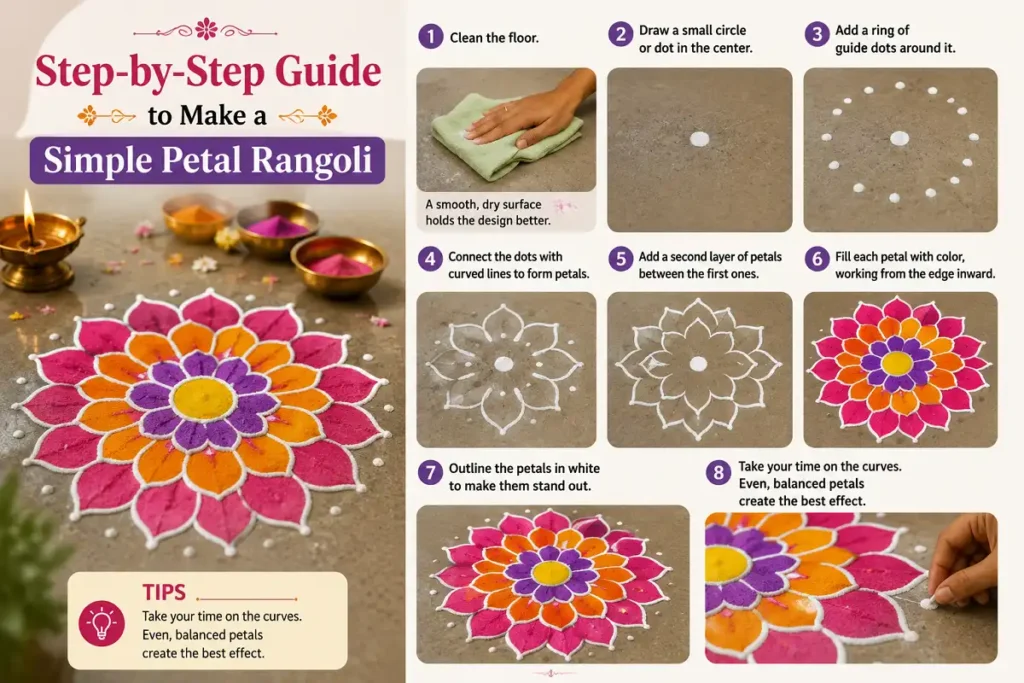 Step-by-Step Guide
to Make a
Simple Petal Rangoli

TIPS
Take your time on the curves. Even, balanced petals create the best effect.

1 Clean the floor.

A smooth, dry surface holds the design better.

2 Draw a small circle or dot in the center.

3 Add a ring of guide dots around it.

4 Connect the dots with curved lines to form petals.

5 Add a second layer of petals between the first ones.

6 Fill each petal with color, working from the edge inward.

7 Outline the petals in white to make them stand out.

8 Take your time on the curves. Even, balanced petals create the best effect.